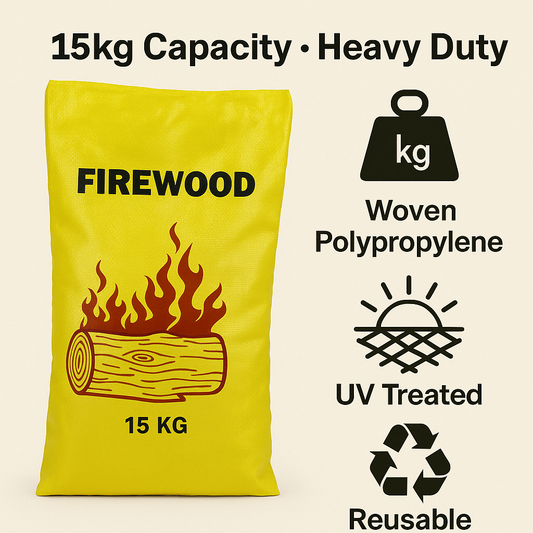 15kg Capacity • Heavy Duty

FIREWOOD

15 KG

kg

Woven Polypropylene

UV Treated

Reusable